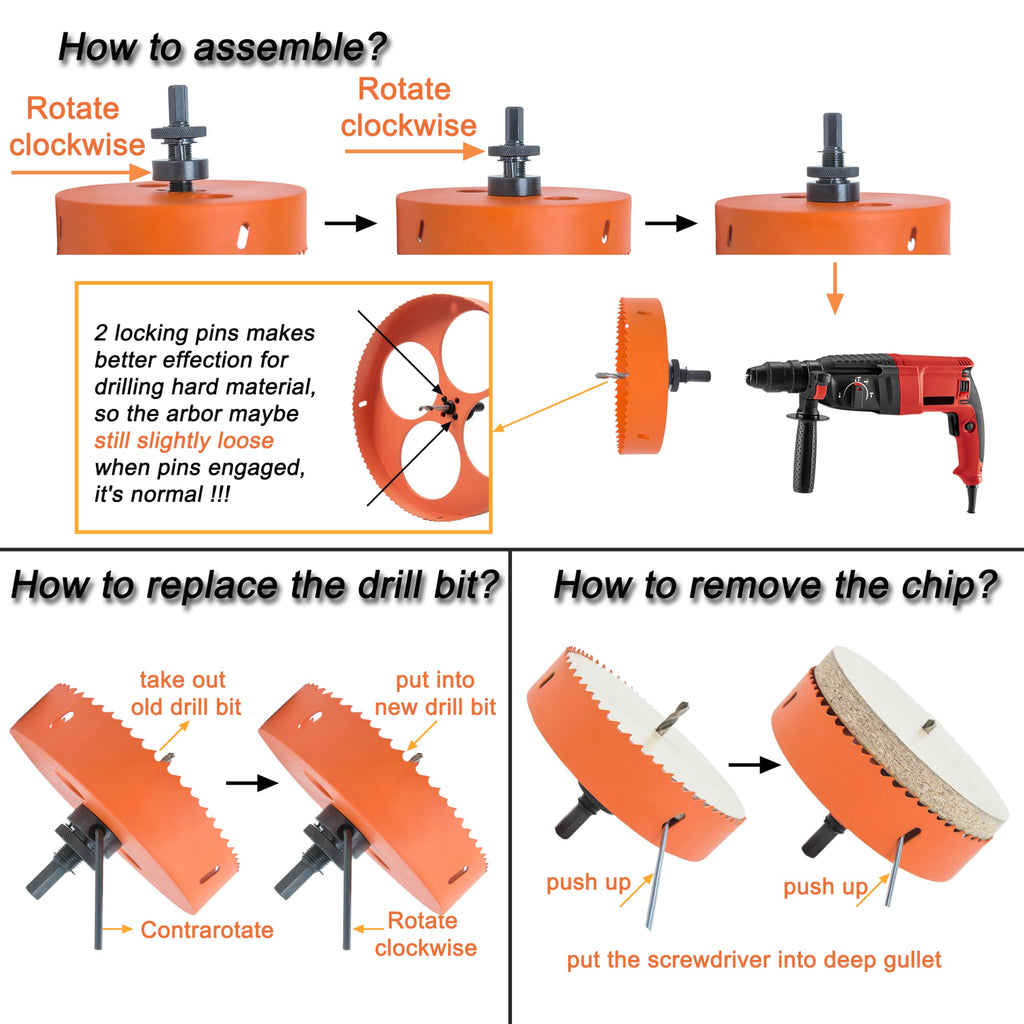 How to assemble?

Rotate clockwise

Rotate clockwise

2 locking pins makes better effection for drilling hard material, so the arbor maybe still slightly loose when pins engaged, it's normal !!!

How to replace the drill bit?

take out old drill bit

put into new drill bit

Contrarotate

Rotate clockwise

How to remove the chip?

push up

push up

put the screwdriver into deep gullet